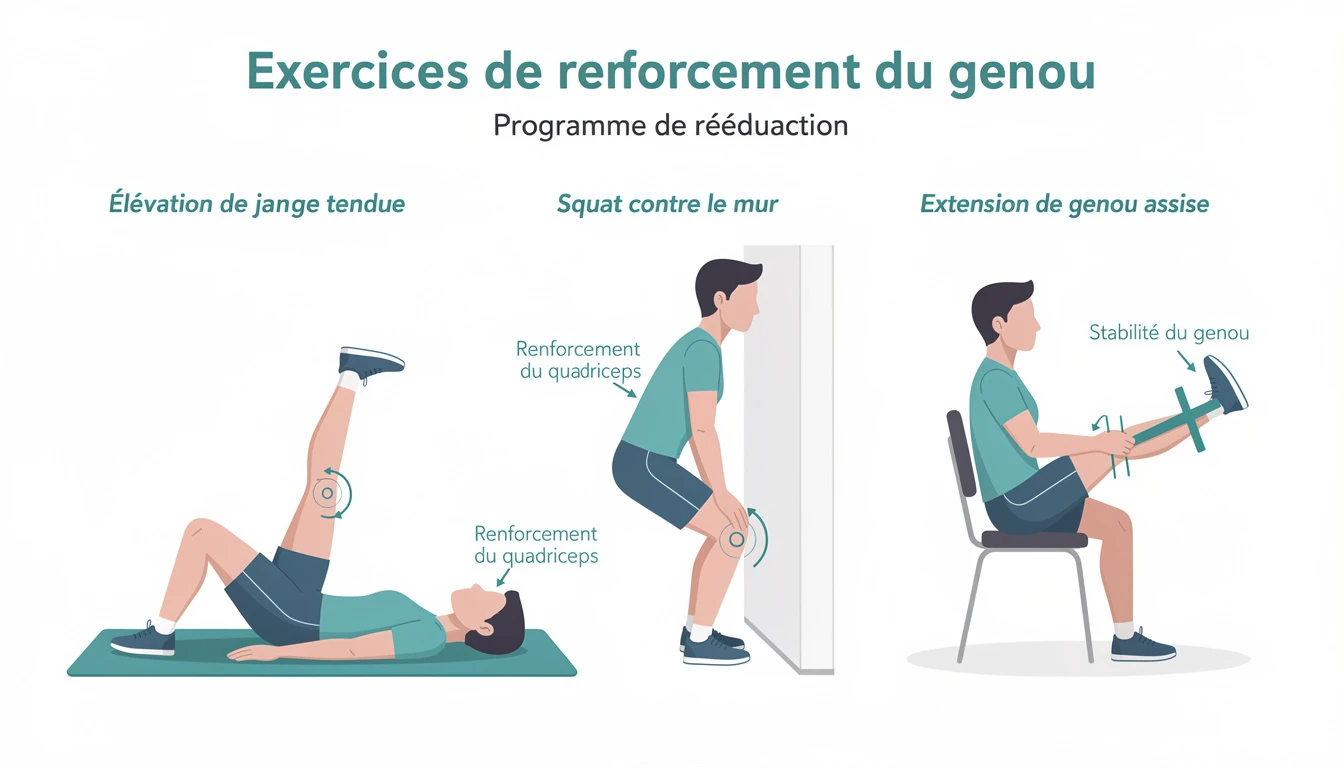 Exercices de rerforcement du genou

Programme de rééduaction

Élévation de jange tendue

Renforcement du quadriceps

Squat contre le mur

Renforcement du quadriceps

Extension de genou assise

Stabilité du genou